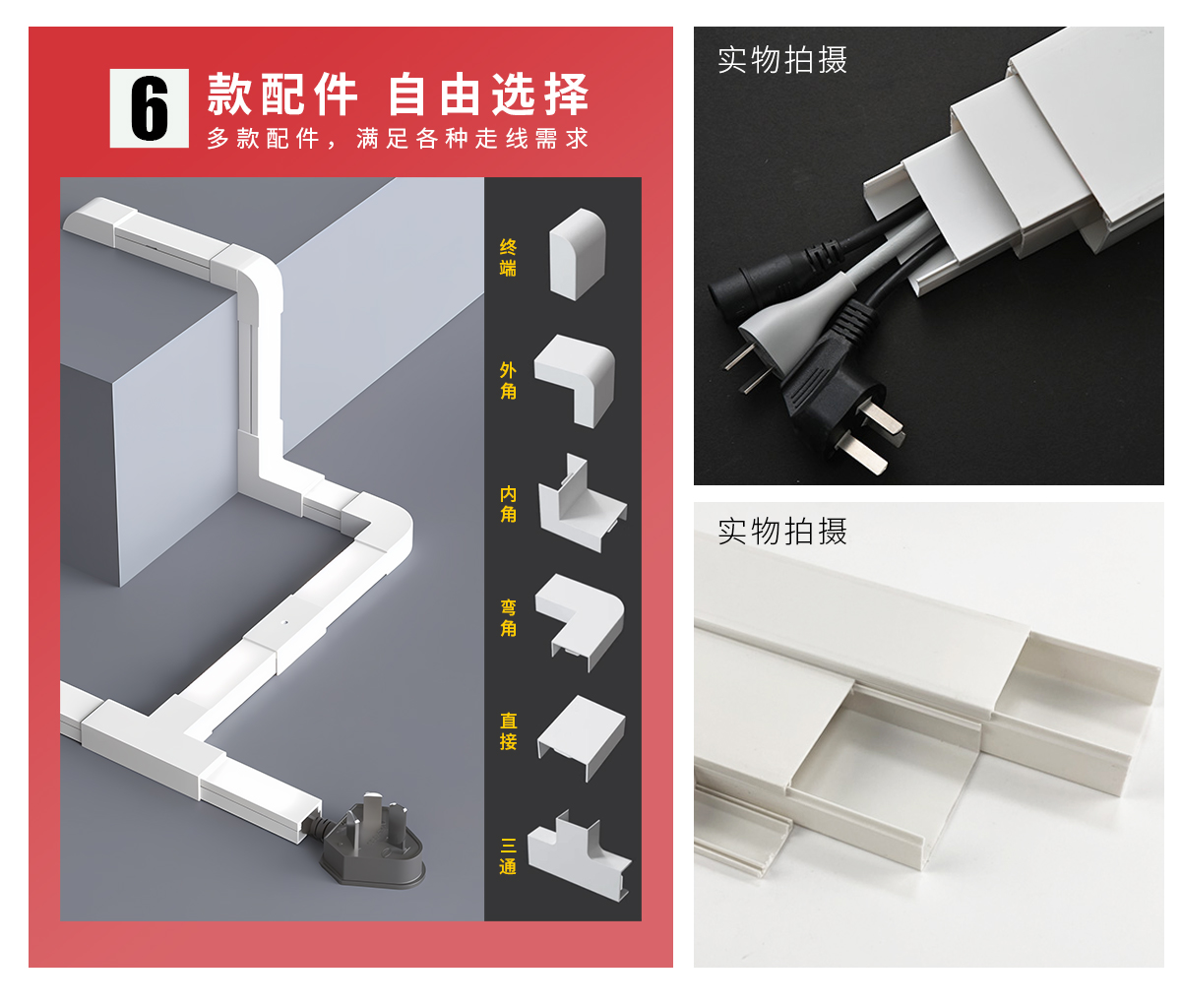 6 款配件 自由选择
多款配件，满足各种走线需求

终端

外角

内角

弯角

直接

三通

实物拍摄

实物拍摄